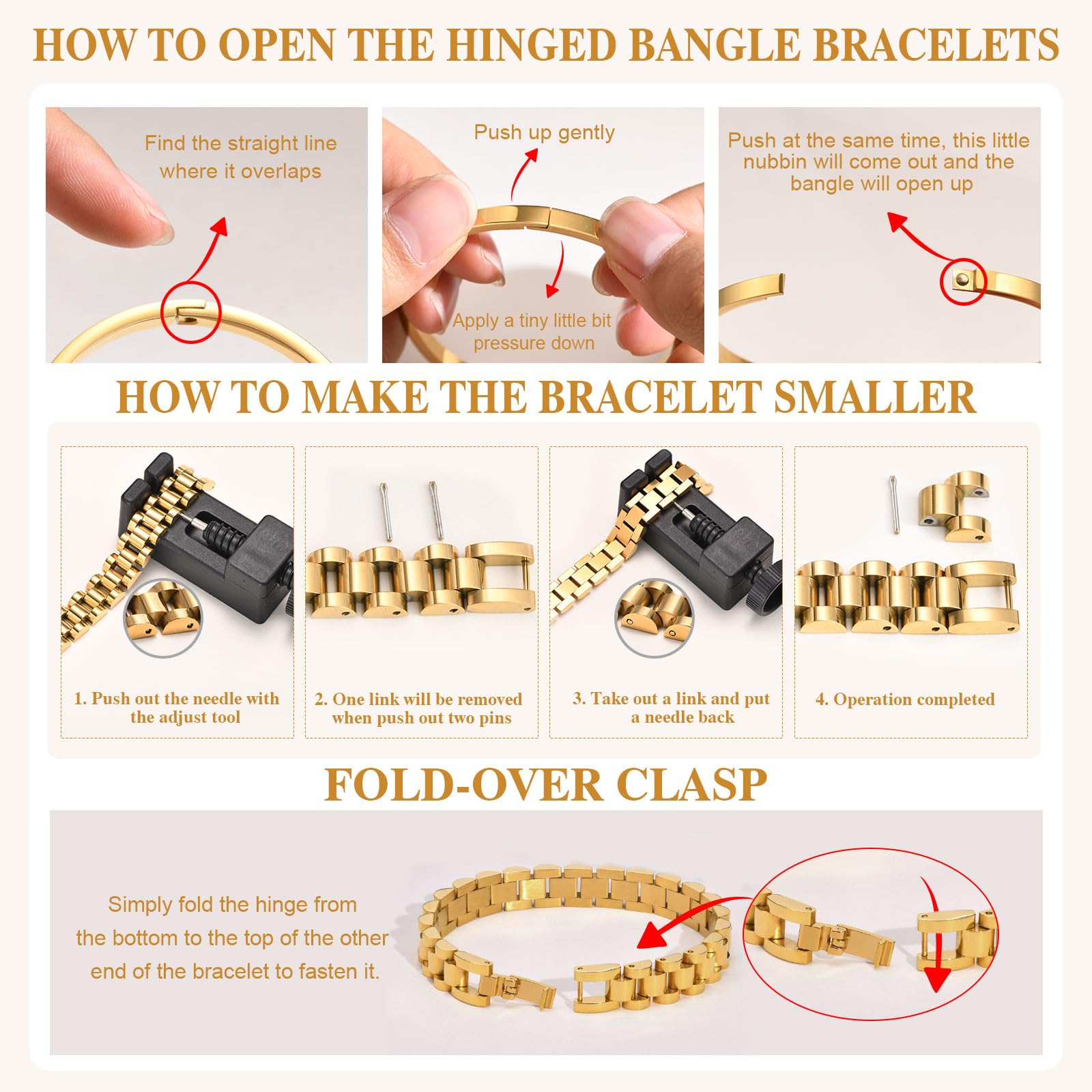 HOW TO OPEN THE HINGED BANGLE BRACELETS

Find the straight line where it overlaps

Push up gently

Apply a tiny little bit pressure down

Push at the same time, this little nubbin will come out and the bangle will open up

HOW TO MAKE THE BRACELET SMALLER

1. Push out the needle with the adjust tool

2. One link will be removed when push out two pins

3. Take out a link and put a needle back

4. Operation completed

FOLD-OVER CLASP

Simply fold the hinge from the bottom to the top of the other end of the bracelet to fasten it.