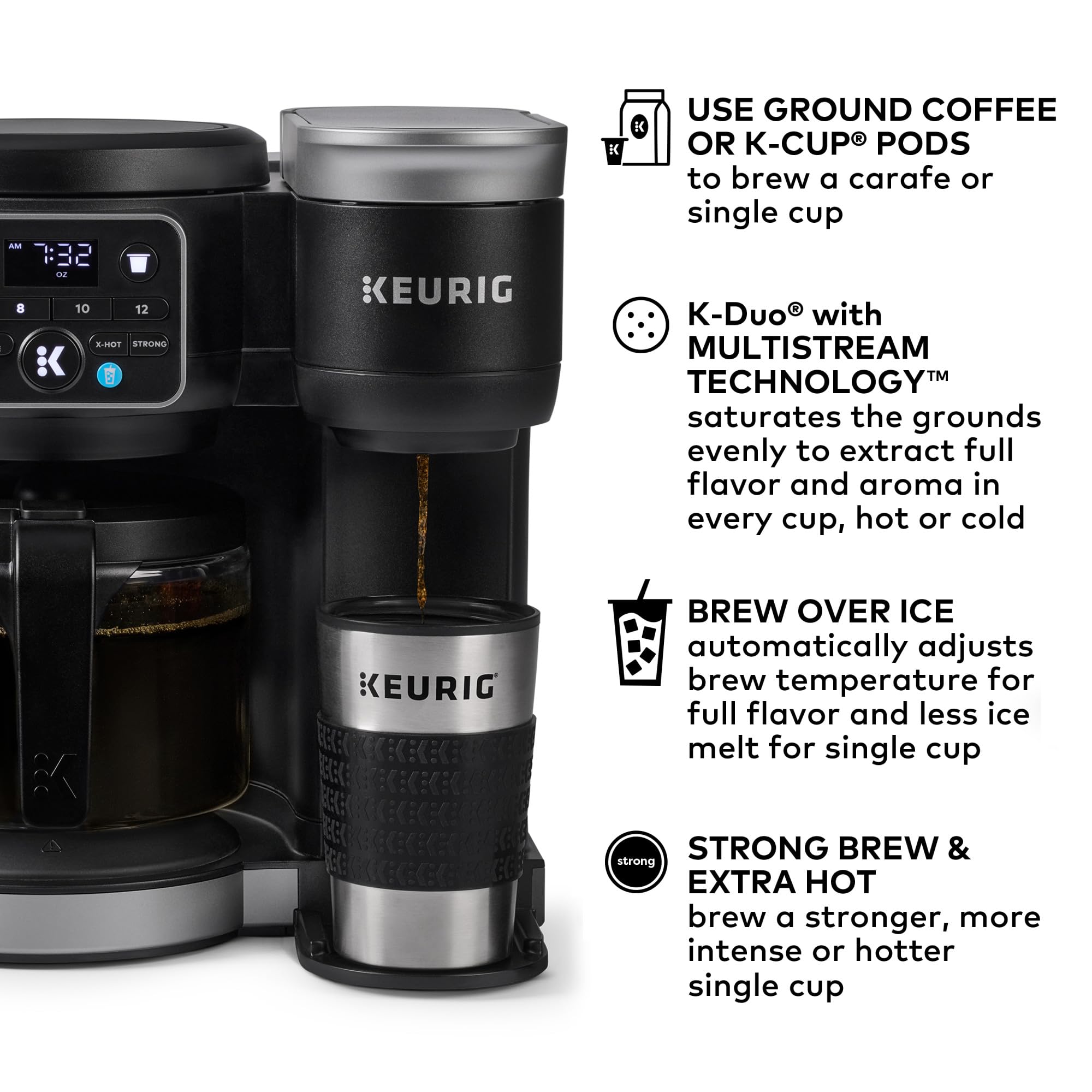 AM 7:32
OZ
8 10 12
X-HOT STRONG

KEURIG

KEURIG

USE GROUND COFFEE OR K-CUP® PODS
to brew a carafe or single cup

K-Duo® with MULTISTREAM TECHNOLOGY™
saturates the grounds evenly to extract full flavor and aroma in every cup, hot or cold

BREW OVER ICE
automatically adjusts brew temperature for full flavor and less ice melt for single cup

strong

STRONG BREW & EXTRA HOT
brew a stronger, more intense or hotter single cup