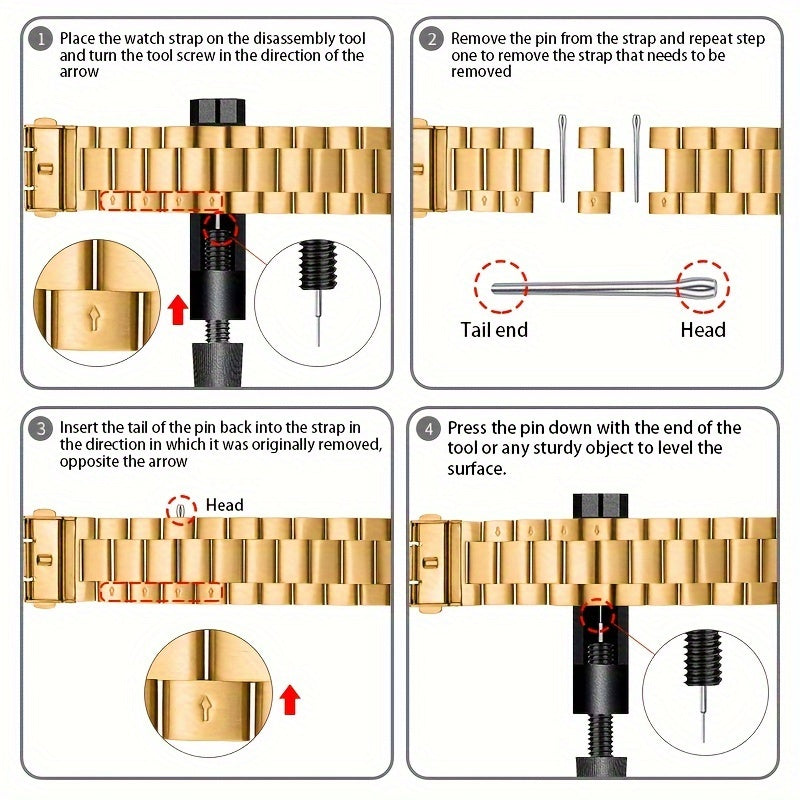 1 Place the watch strap on the disassembly tool and turn the tool screw in the direction of the arrow

2 Remove the pin from the strap and repeat step one to remove the strap that needs to be removed

Tail end

Head

3 Insert the tail of the pin back into the strap in the direction in which it was originally removed, opposite the arrow

Head

4 Press the pin down with the end of the tool or any sturdy object to level the surface.